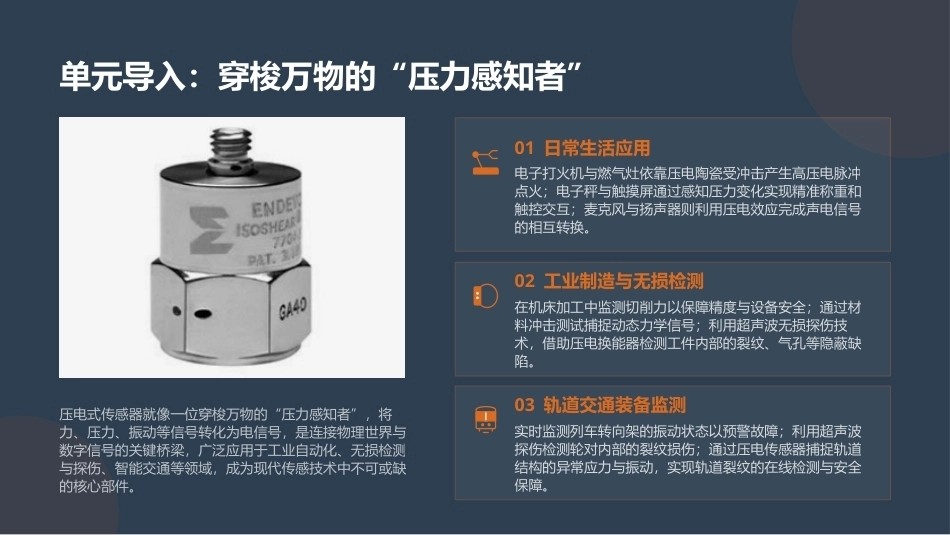 单元导入：穿梭万物的“压力感知者”

ENDEVCO
ISOSHEAR
7704
PAT.
GA40

压电式传感器就像一位穿梭万物的“压力感知者”，将力、压力、振动等信号转化为电信号，是连接物理世界与数字信号的关键桥梁，广泛应用于工业自动化、无损检测与探伤、智能交通等领域，成为现代传感技术中不可或缺的核心部件。

01 日常生活应用

电子打火机与燃气灶依靠压电陶瓷受冲击产生高压电脉冲点火；电子秤与触摸屏通过感知压力变化实现精准称重和触控交互；麦克风与扬声器则利用压电效应完成声电信号的相互转换。

02 工业制造与无损检测

在机床加工中监测切削力以保障精度与设备安全；通过材料冲击测试捕捉动态力学信号；利用超声波无损探伤技术，借助压电换能器检测工件内部的裂纹、气孔等隐蔽缺陷。

03 轨道交通装备监测

实时监测列车转向架的振动状态以预警故障；利用超声波探伤检测轮对内部的裂纹损伤；通过压电传感器捕捉轨道结构的异常应力与振动，实现轨道裂纹的在线检测与安全保障。